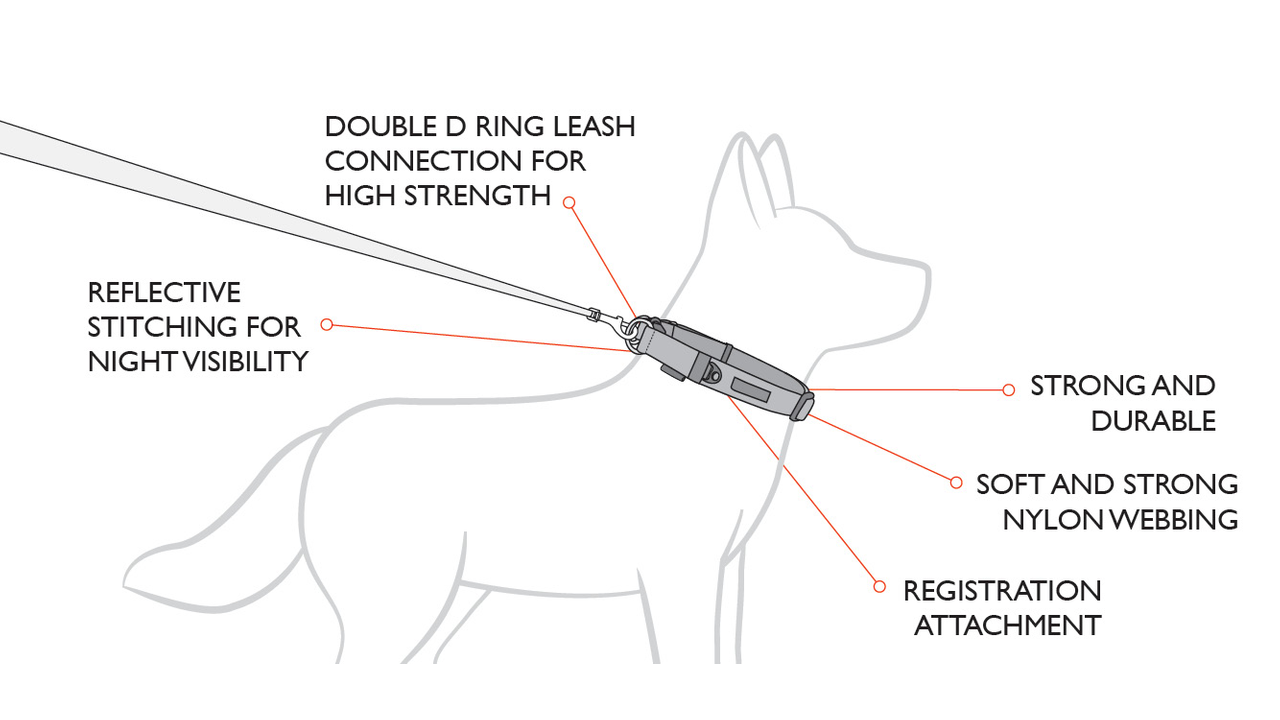 DOUBLE D RING LEASH CONNECTION FOR HIGH STRENGTH

REFLECTIVE STITCHING FOR NIGHT VISIBILITY

STRONG AND DURABLE

SOFT AND STRONG NYLON WEBBING

REGISTRATION ATTACHMENT