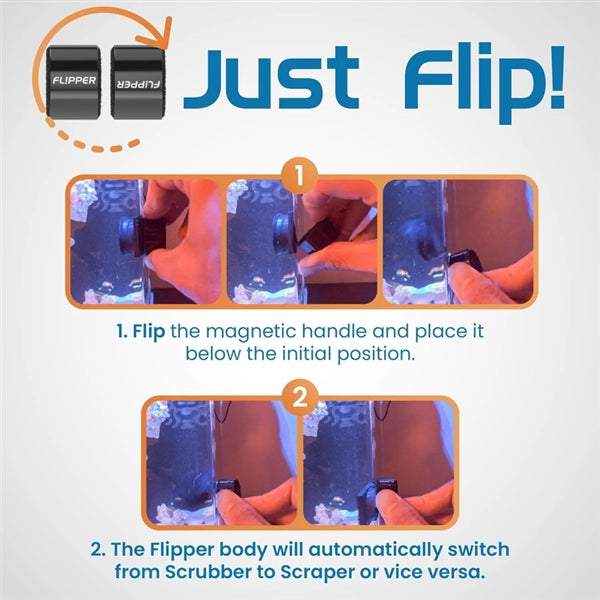 FLIPPER FLIPPER

Just Flip!

1

1. Flip the magnetic handle and place it below the initial position.

2

2. The Flipper body will automatically switch from Scrubber to Scraper or vice versa.