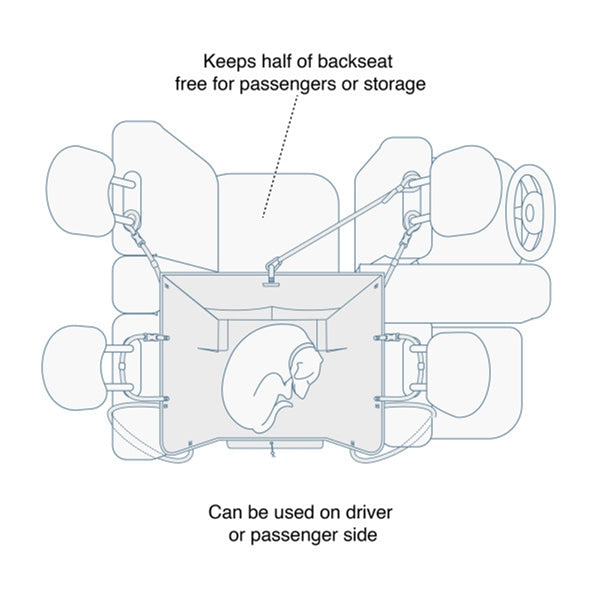 Keeps half of backseat free for passengers or storage

Can be used on driver or passenger side