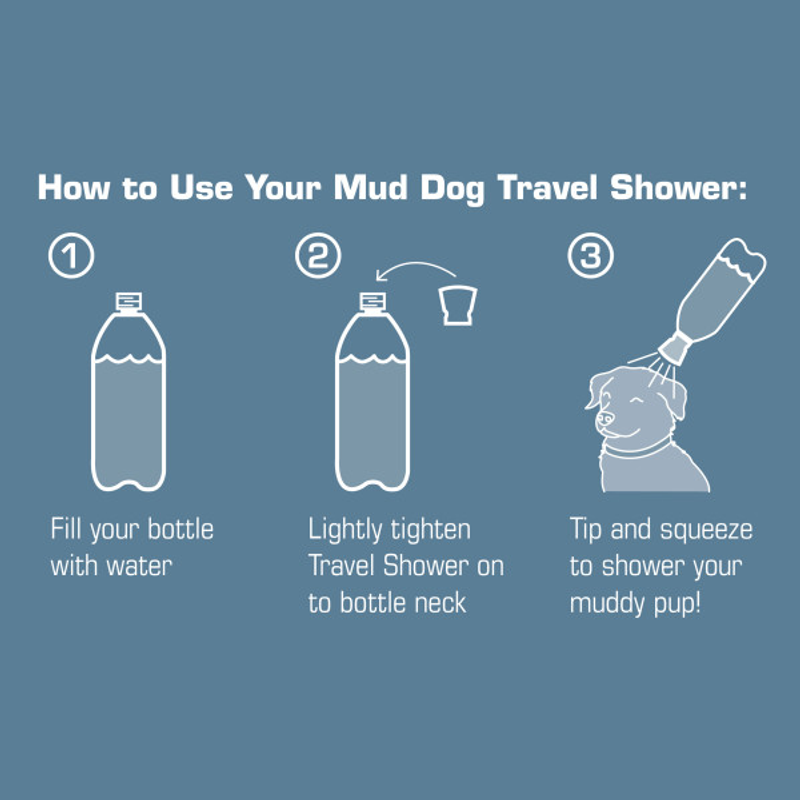 How to Use Your Mud Dog Travel Shower:

1

Fill your bottle with water

2

Lightly tighten Travel Shower on to bottle neck

3

Tip and squeeze to shower your muddy pup!