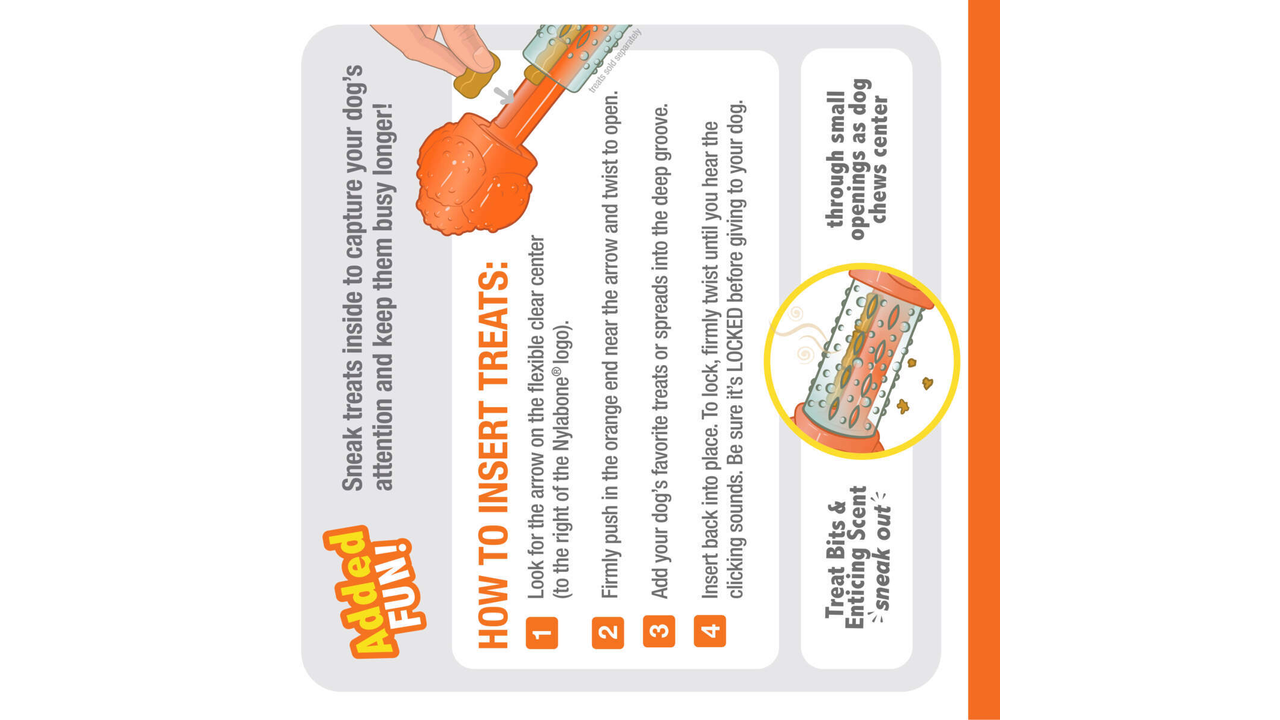 Added FUN!

Sneak treats inside to capture your dog's attention and keep them busy longer!

treats sold separately

HOW TO INSERT TREATS:

1 Look for the arrow on the flexible clear center (to the right of the Nylabone® logo).

2 Firmly push in the orange end near the arrow and twist to open.

3 Add your dog's favorite treats or spreads into the deep groove.

4 Insert back into place. To lock, firmly twist until you hear the clicking sounds. Be sure it's LOCKED before giving to your dog.

Treat Bits & Enticing Scent sneak out

through small openings as dog chews center