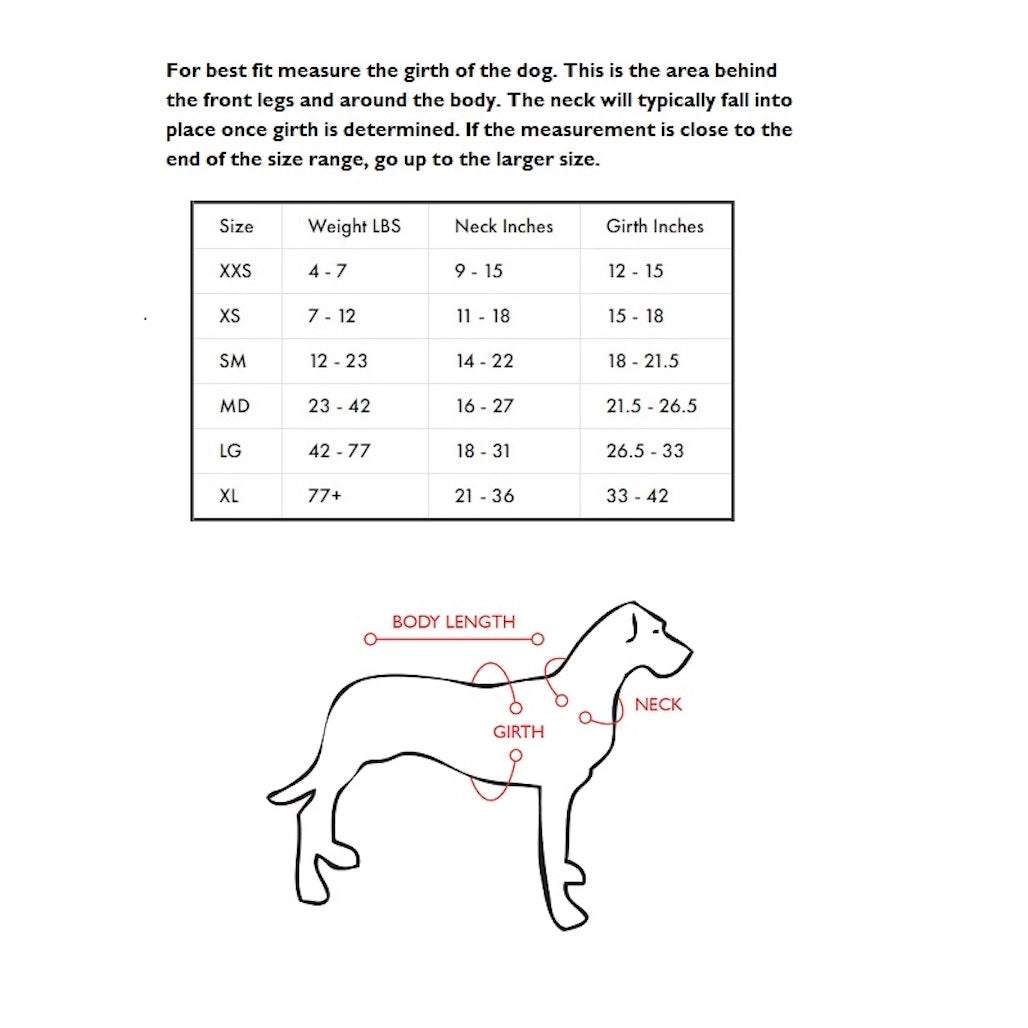 For best fit measure the girth of the dog. This is the area behind the front legs and around the body. The neck will typically fall into place once girth is determined. If the measurement is close to the end of the size range, go up to the larger size.

| Size | Weight LBS | Neck Inches | Girth Inches |
|---|---|---|---|
| XXS | 4 - 7 | 9 - 15 | 12 - 15 |
| XS | 7 - 12 | 11 - 18 | 15 - 18 |
| SM | 12 - 23 | 14 - 22 | 18 - 21.5 |
| MD | 23 - 42 | 16 - 27 | 21.5 - 26.5 |
| LG | 42 - 77 | 18 - 31 | 26.5 - 33 |
| XL | 77+ | 21 - 36 | 33 - 42 |

BODY LENGTH
NECK
GIRTH